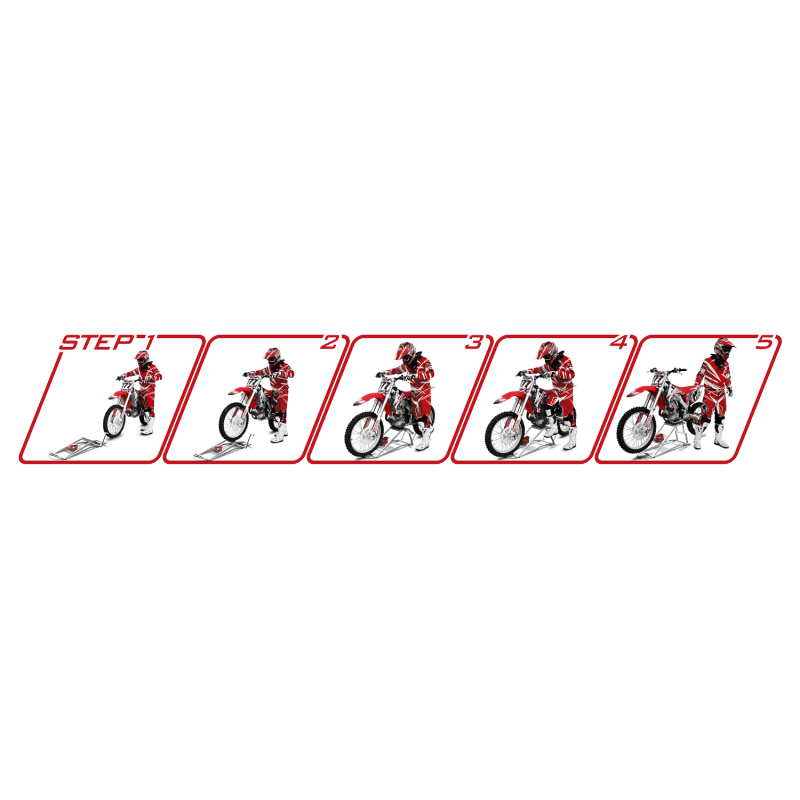 STEP 1

2

3

4

5